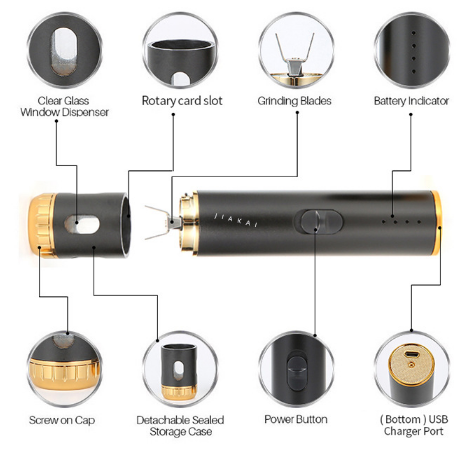 Clear Glass Window Dispenser

Rotary card slot

Grinding Blades

Battery Indicator

JIAKAI

Screw on Cap

Detachable Sealed Storage Case

Power Button

( Bottom ) USB Charger Port